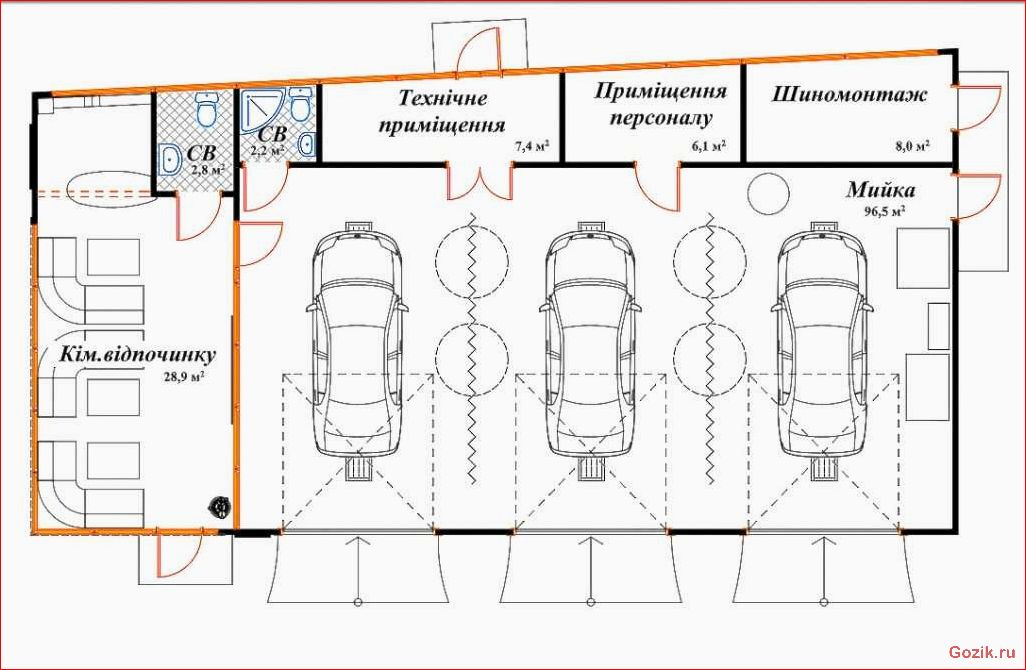 СВ
2,8 м²

СВ
2,2 м²

Технічне приміщення
7,4 м²

Приміщення персоналу
6,1 м²

Шиномонтаж
8,0 м²

Мийка
96,5 м²

Кім.відпочинку
28,9 м²

Gozik.ru